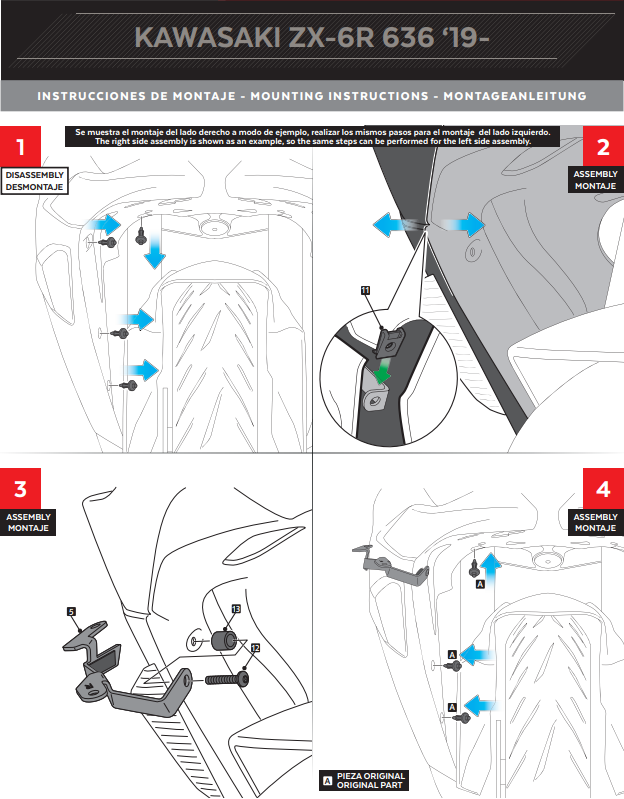 KAWASAKI ZX-6R 636 '19-

INSTRUCCIONES DE MONTAJE - MOUNTING INSTRUCTIONS - MONTAGEANLEITUNG

Se muestra el montaje del lado derecho a modo de ejemplo, realizar los mismos pasos para el montaje del lado izquierdo.
The right side assembly is shown as an example, so the same steps can be performed for the left side assembly.

1
DISASSEMBLY
DESMONTAJE

2
ASSEMBLY
MONTAJE

11

3
ASSEMBLY
MONTAJE

5
13
12

4
ASSEMBLY
MONTAJE

A
A
A

A PIEZA ORIGINAL
ORIGINAL PART