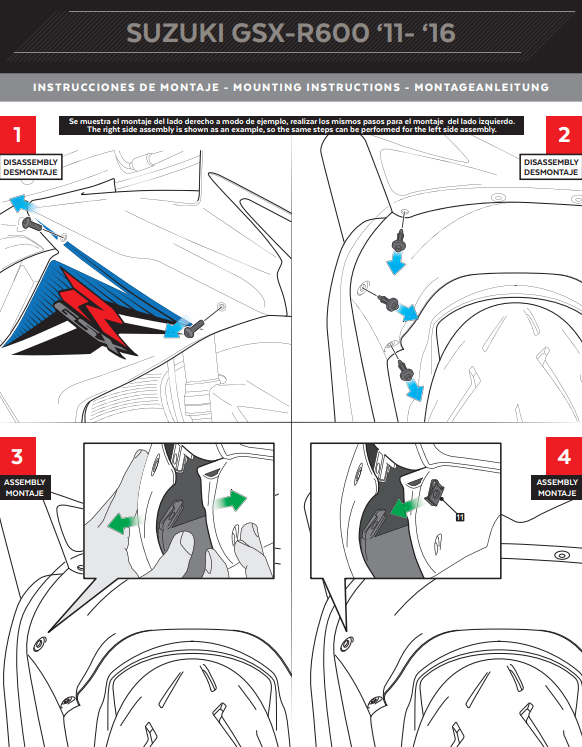 SUZUKI GSX-R600 '11- '16

INSTRUCCIONES DE MONTAJE - MOUNTING INSTRUCTIONS - MONTAGEANLEITUNG

Se muestra el montaje del lado derecho a modo de ejemplo, realizar los mismos pasos para el montaje del lado izquierdo.
The right side assembly is shown as an example, so the same steps can be performed for the left side assembly.

1
DISASSEMBLY
DESMONTAJE

GSX R

2
DISASSEMBLY
DESMONTAJE

3
ASSEMBLY
MONTAJE

4
ASSEMBLY
MONTAJE

11