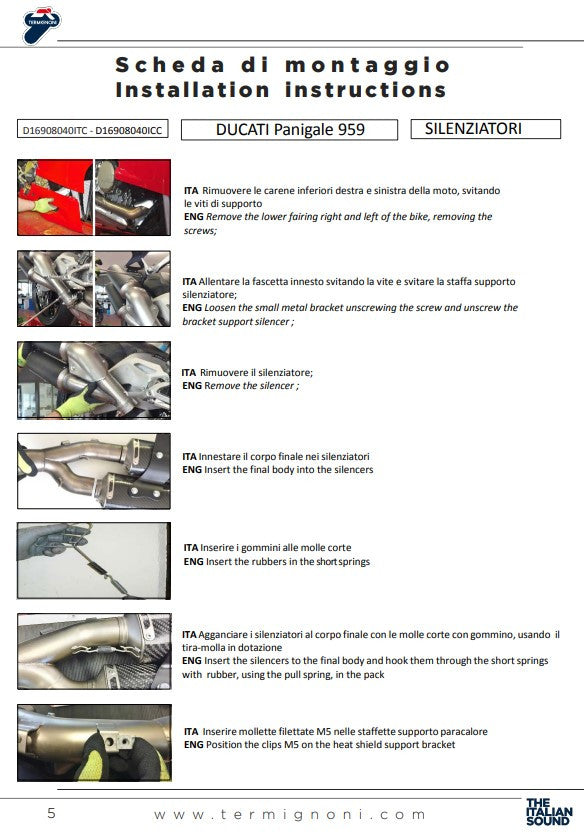 TERMIGNONI

Scheda di montaggio
Installation instructions

D16908040ITC - D16908040ICC

DUCATI Panigale 959

SILENZIATORI

ITA Rimuovere le carene inferiori destra e sinistra della moto, svitando le viti di supporto
ENG Remove the lower fairing right and left of the bike, removing the screws;

ITA Allentare la fascetta innesto svitando la vite e svitare la staffa supporto silenziatore;
ENG Loosen the small metal bracket unscrewing the screw and unscrew the bracket support silencer ;

ITA Rimuovere il silenziatore;
ENG Remove the silencer ;

ITA Innestare il corpo finale nei silenziatori
ENG Insert the final body into the silencers

ITA Inserire i gommini alle molle corte
ENG Insert the rubbers in the short springs

ITA Agganciare i silenziatori al corpo finale con le molle corte con gommino, usando il tira-molla in dotazione
ENG Insert the silencers to the final body and hook them through the short springs with rubber, using the pull spring, in the pack

ITA Inserire mollette filettate M5 nelle staffette supporto paracalore
ENG Position the clips M5 on the heat shield support bracket

5

www.termignoni.com

THE ITALIAN SOUND